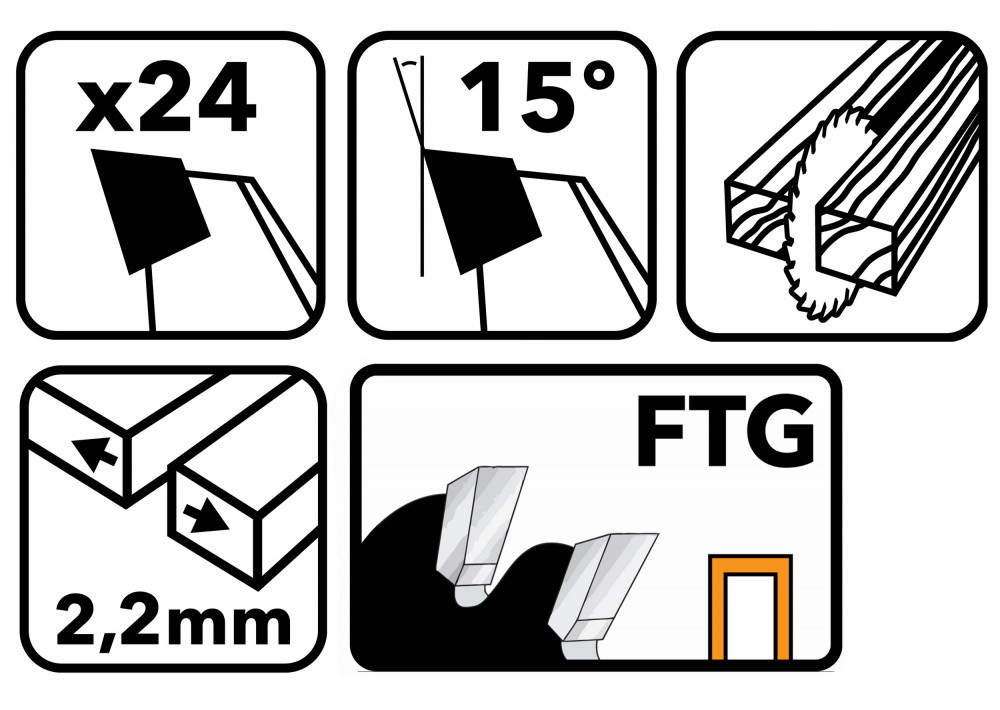 x24

15°

2,2mm

FTG